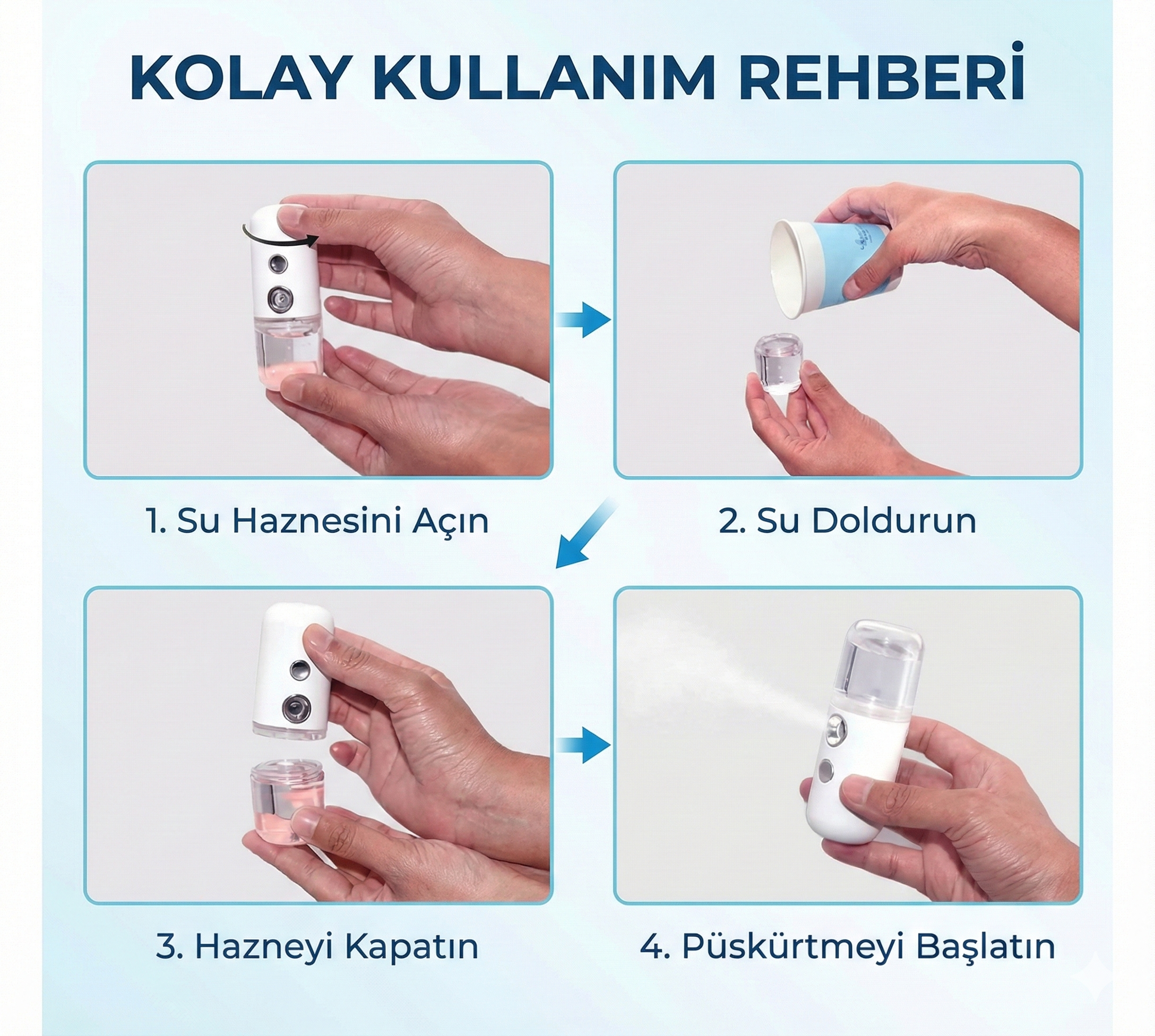 KOLAY KULLANIM REHBERİ

1. Su Haznesini Açın

2. Su Doldurun

3. Hazneyi Kapatın

4. Püskürtmeyi Başlatın